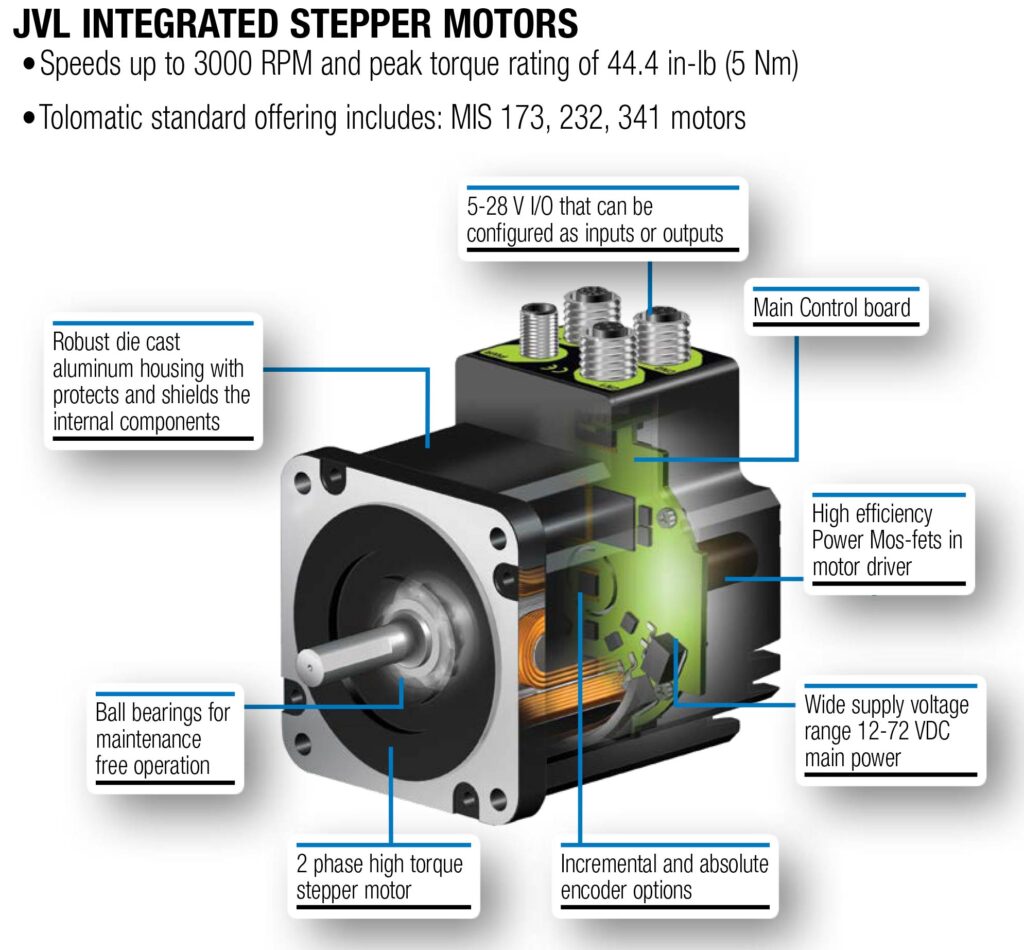 JVL INTEGRATED STEPPER MOTORS

• Speeds up to 3000 RPM and peak torque rating of 44.4 in-lb (5 Nm)

• Tolomatic standard offering includes: MIS 173, 232, 341 motors

5-28 V I/O that can be configured as inputs or outputs

Main Control board

Robust die cast aluminum housing with protects and shields the internal components

High efficiency Power Mos-fets in motor driver

Ball bearings for maintenance free operation

Wide supply voltage range 12-72 VDC main power

2 phase high torque stepper motor

Incremental and absolute encoder options